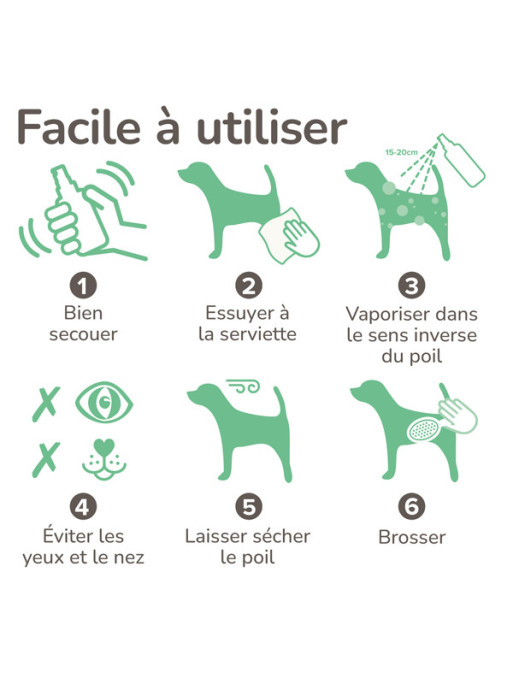 Facile à utiliser

15-20cm

1
Bien secouer

2
Essuyer à la serviette

3
Vaporiser dans le sens inverse du poil

4
Éviter les yeux et le nez

5
Laisser sécher le poil

6
Brosser